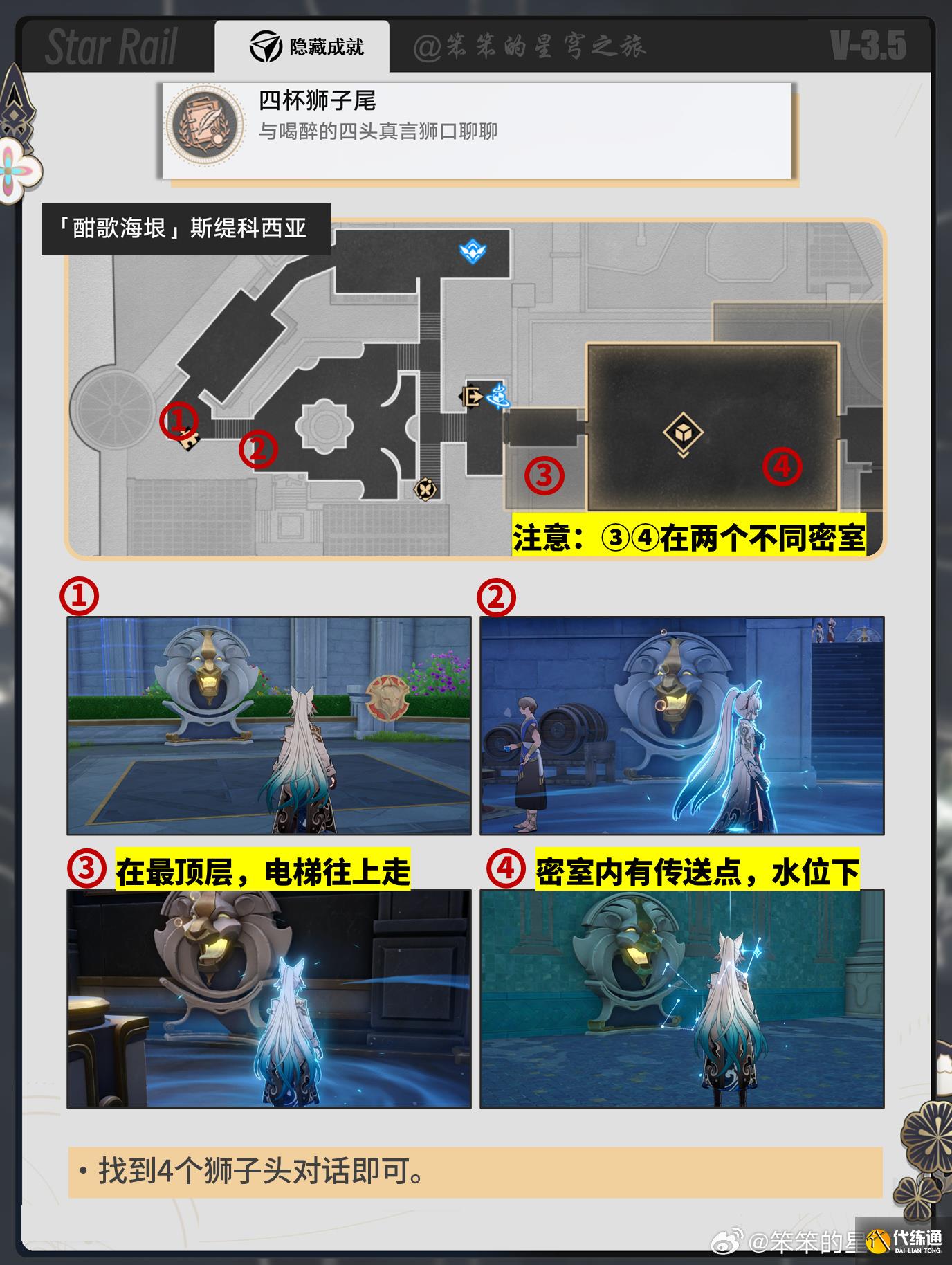 Star Rail

隐藏成就

@笨笨的星穹之旅

V-3.5

四杯狮子尾

与喝醉的四头真言狮口聊聊

「酣歌海垠」斯缇科西亚

①

②

③

④

注意：③④在两个不同密室

①

②

③ 在最顶层，电梯往上走

④ 密室内有传送点，水位下

• 找到4个狮子头对话即可。

@笨笨的星

代练通

DAI LIAN TONG